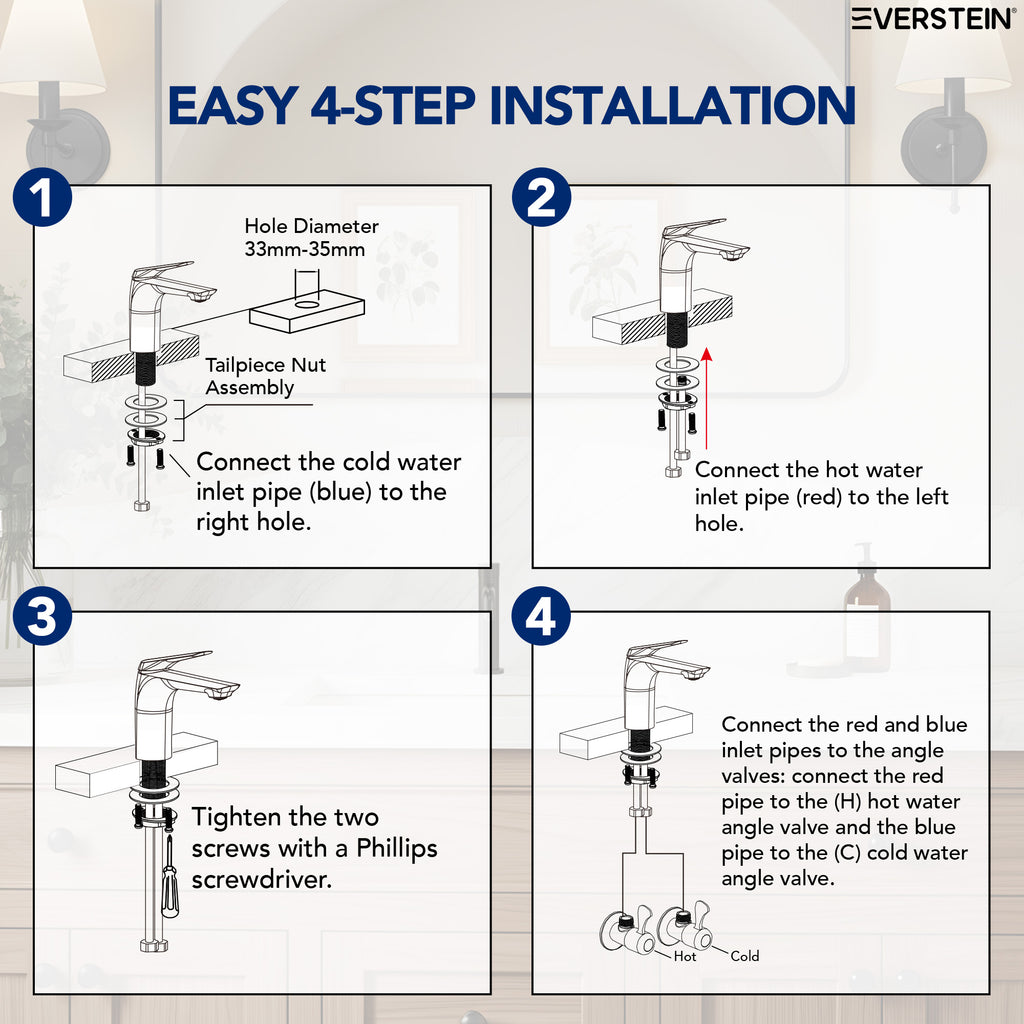 EVERSTEIN®

EASY 4-STEP INSTALLATION

1

Hole Diameter 33mm-35mm

Tailpiece Nut Assembly

Connect the cold water inlet pipe (blue) to the right hole.

2

Connect the hot water inlet pipe (red) to the left hole.

3

Tighten the two screws with a Phillips screwdriver.

4

Connect the red and blue inlet pipes to the angle valves: connect the red pipe to the (H) hot water angle valve and the blue pipe to the (C) cold water angle valve.

Hot

Cold