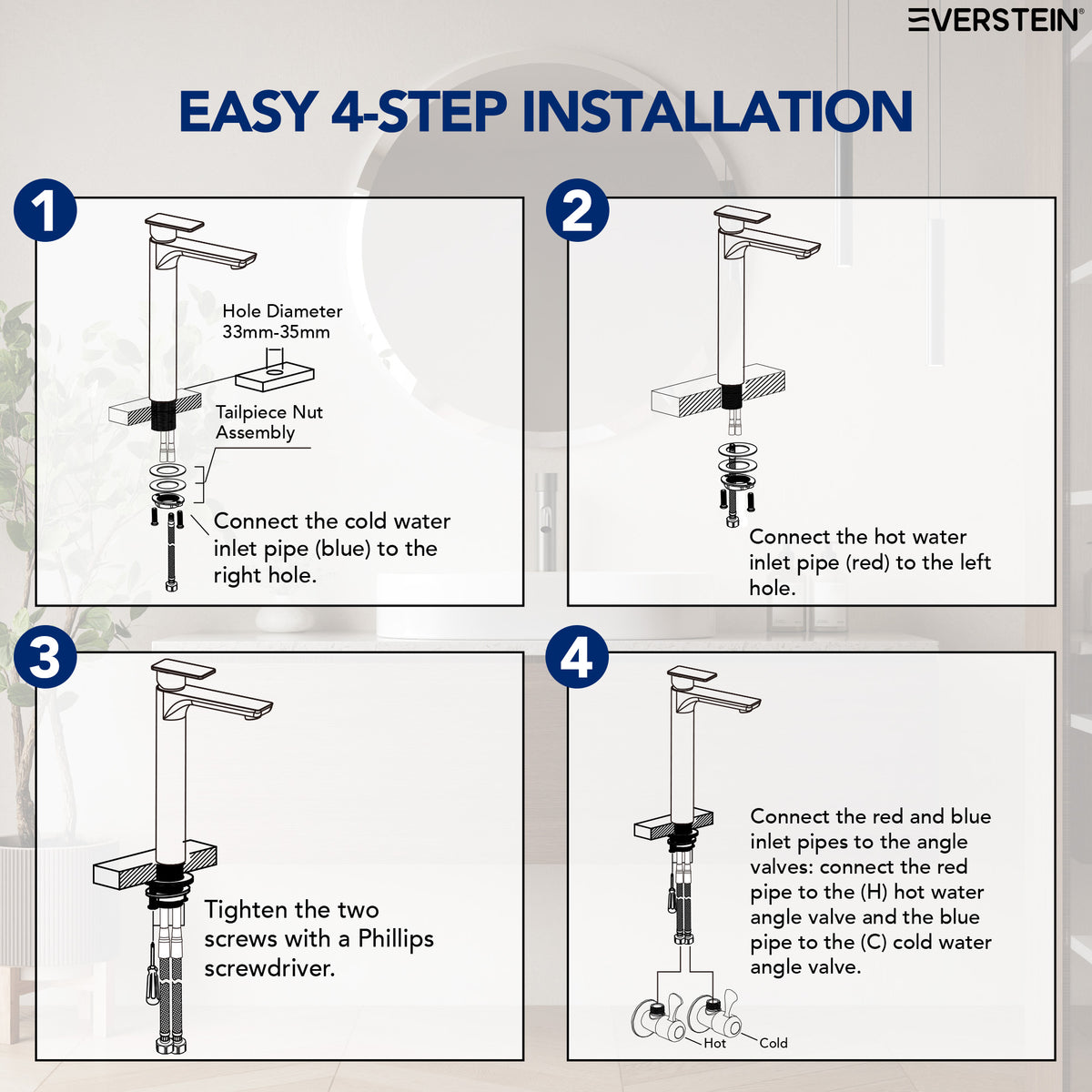 EVERSTEIN®

EASY 4-STEP INSTALLATION

1

Hole Diameter 33mm-35mm

Tailpiece Nut Assembly

Connect the cold water inlet pipe (blue) to the right hole.

2

Connect the hot water inlet pipe (red) to the left hole.

3

Tighten the two screws with a Phillips screwdriver.

4

Connect the red and blue inlet pipes to the angle valves: connect the red pipe to the (H) hot water angle valve and the blue pipe to the (C) cold water angle valve.

Hot

Cold