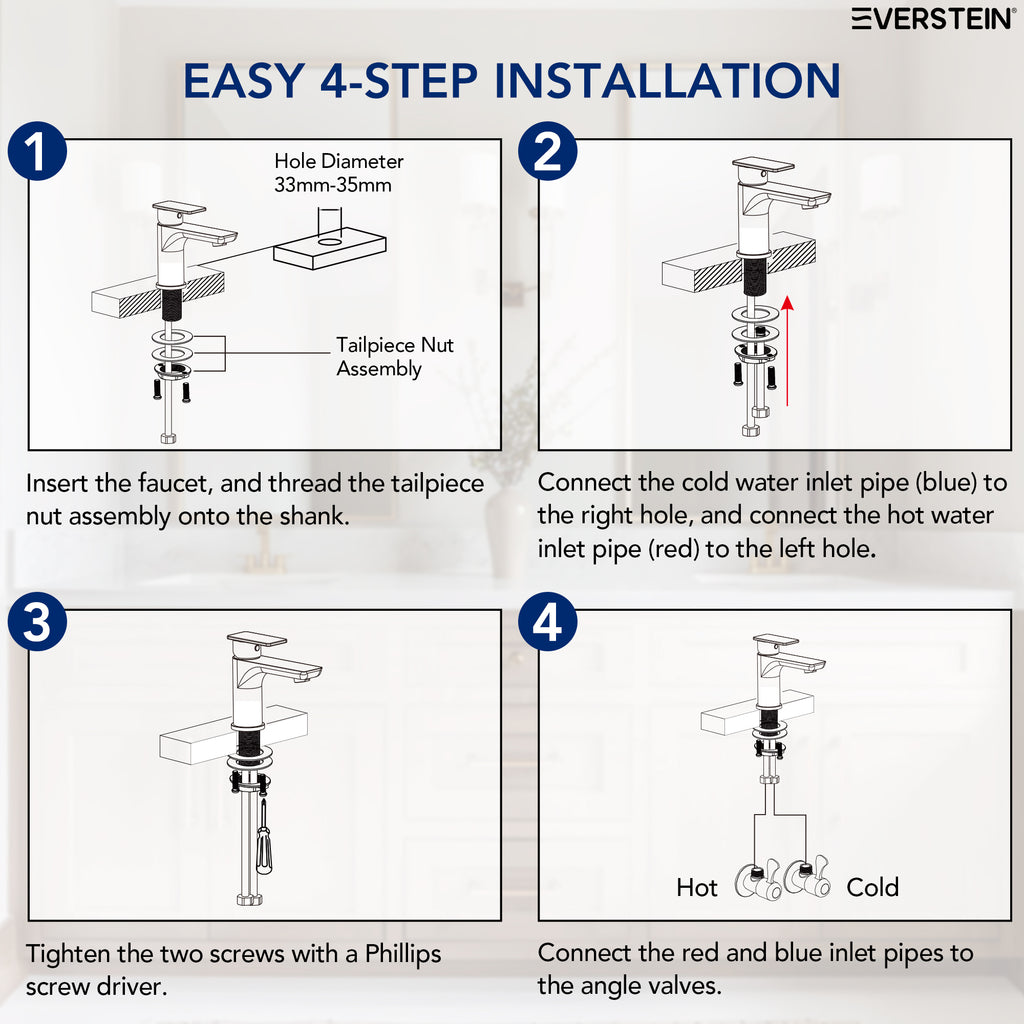 EVERSTEIN®

EASY 4-STEP INSTALLATION

1

Hole Diameter
33mm-35mm

Tailpiece Nut
Assembly

Insert the faucet, and thread the tailpiece nut assembly onto the shank.

2

Connect the cold water inlet pipe (blue) to the right hole, and connect the hot water inlet pipe (red) to the left hole.

3

Tighten the two screws with a Phillips screw driver.

4

Hot

Cold

Connect the red and blue inlet pipes to the angle valves.